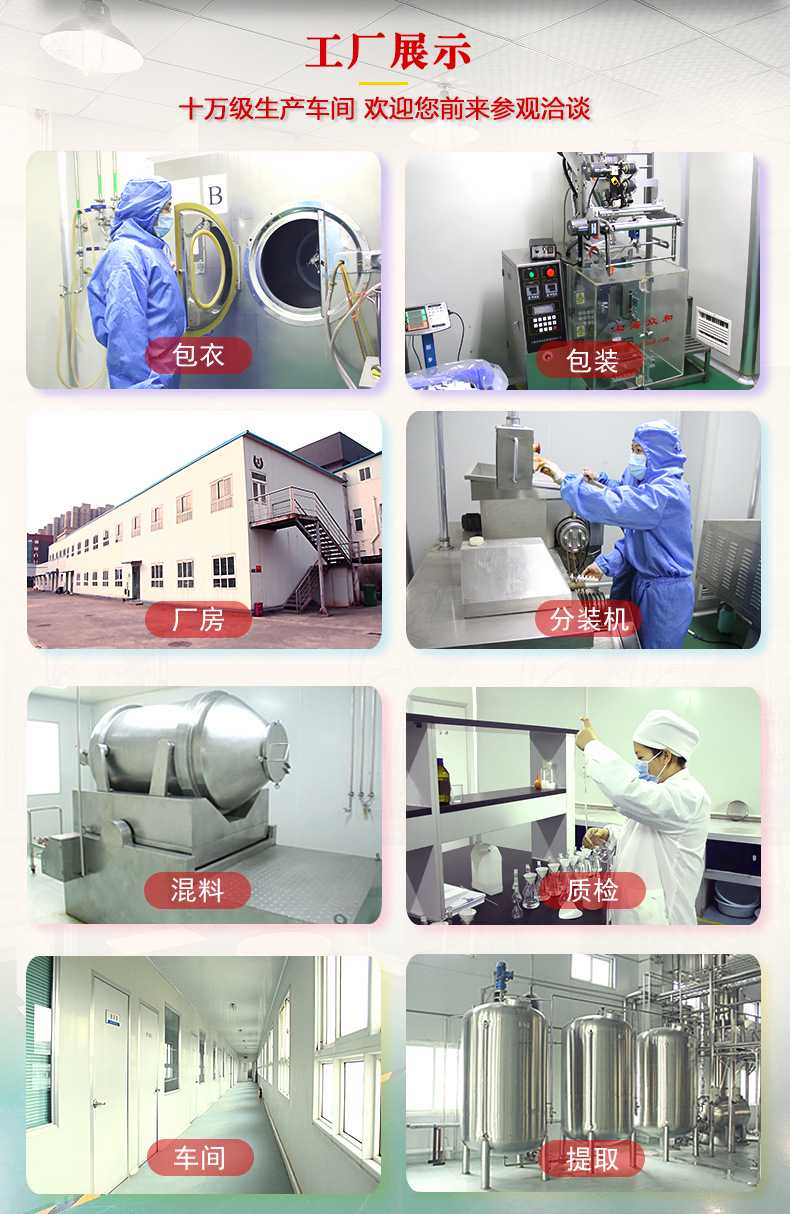 工厂展示

十万级生产车间 欢迎您前来参观洽谈

B

包衣

包装

厂房

分装机

混料

质检

车间

提取